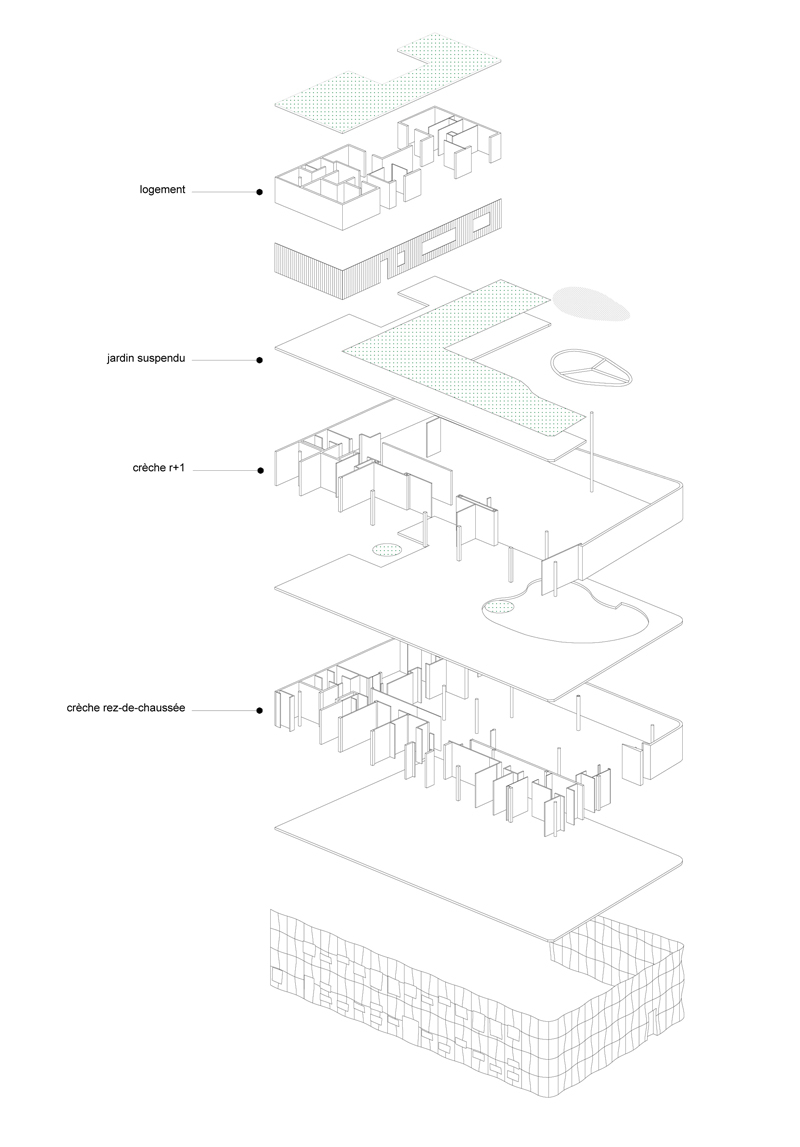 logement

jardin suspendu

crèche r+1

crèche rez-de-chaussée