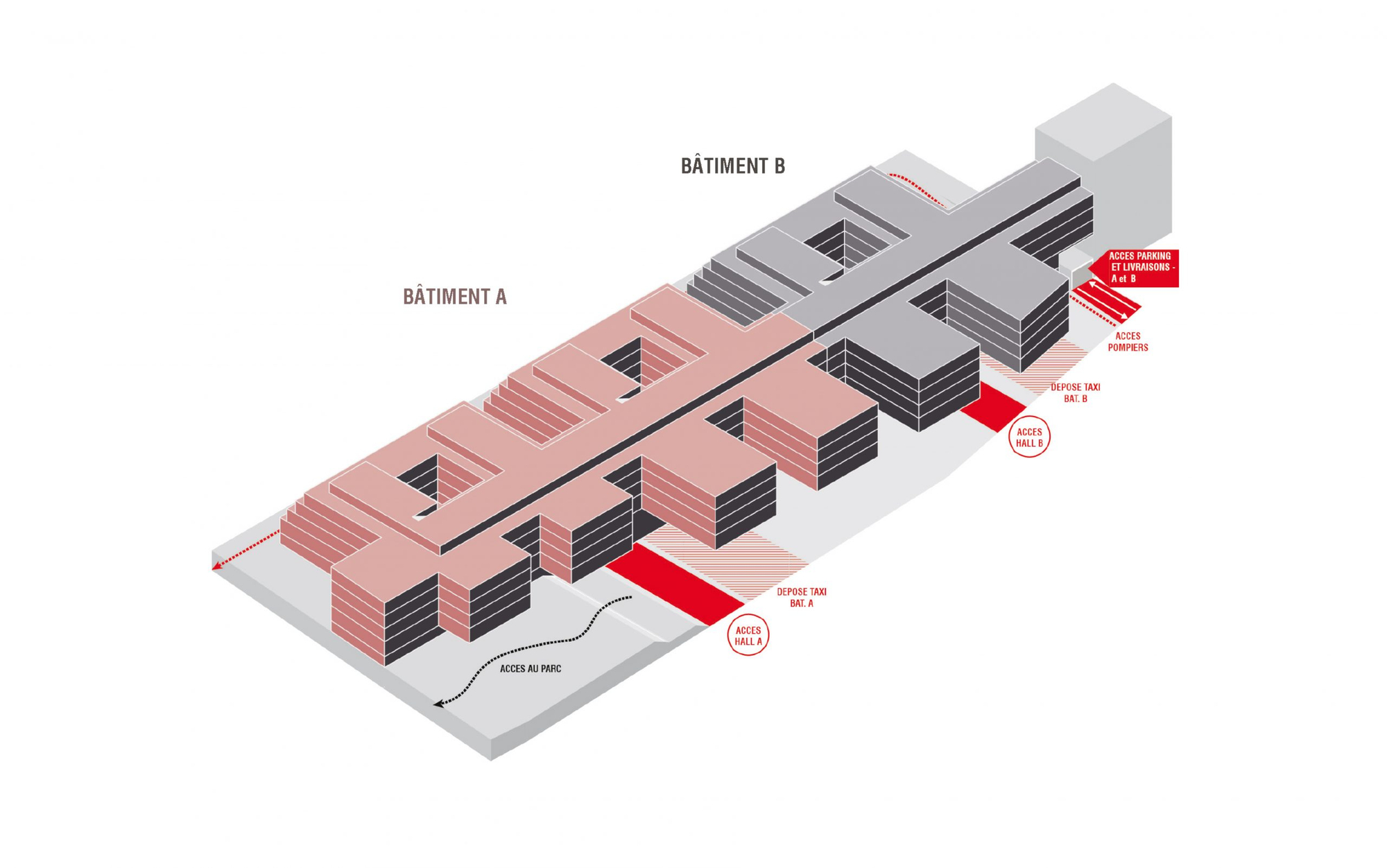 BÂTIMENT B

BÂTIMENT A

ACCES PARKING ET LIVRAISONS - A et B

ACCES POMPIERS

DEPOSE TAXI BAT. B

ACCES HALL B

DEPOSE TAXI BAT. A

ACCES HALL A

ACCES AU PARC