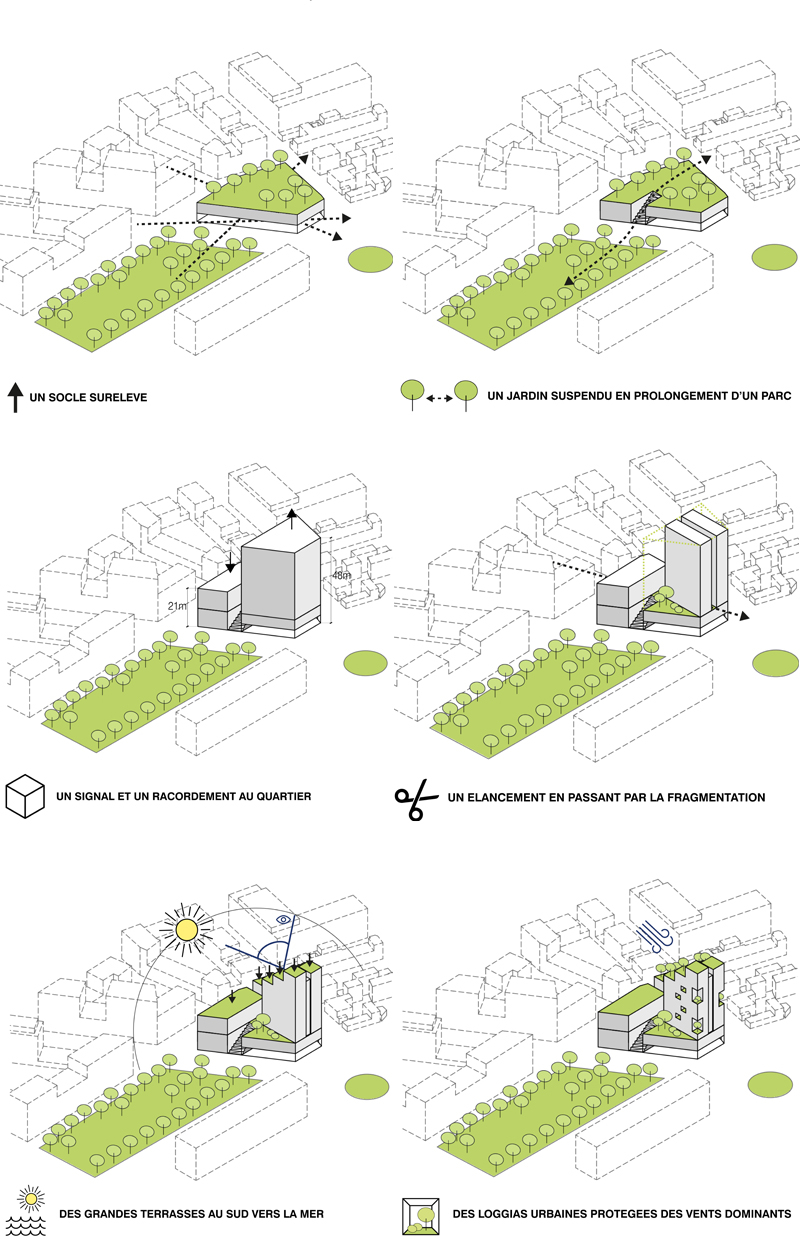 UN SOCLE SURELEVE

UN JARDIN SUSPENDU EN PROLONGEMENT D'UN PARC

21m

48m

UN SIGNAL ET UN RACORDEMENT AU QUARTIER

UN ELANCEMENT EN PASSANT PAR LA FRAGMENTATION

DES GRANDES TERRASSES AU SUD VERS LA MER

DES LOGGIAS URBAINES PROTEGEES DES VENTS DOMINANTS