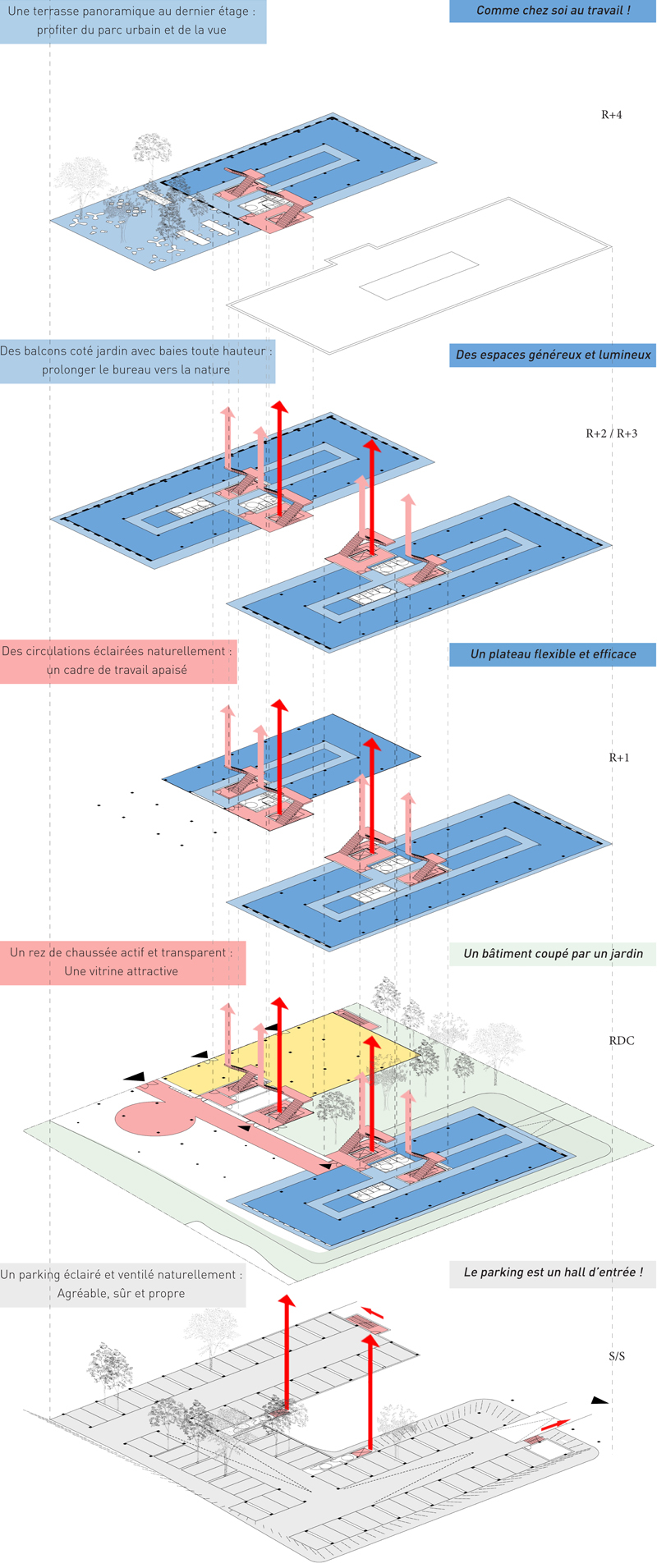 Une terrasse panoramique au dernier étage : profiter du parc urbain et de la vue

Comme chez soi au travail !

R+4

Des balcons coté jardin avec baies toute hauteur : prolonger le bureau vers la nature

Des espaces généreux et lumineux

R+2 / R+3

Des circulations éclairées naturellement : un cadre de travail apaisé

Un plateau flexible et efficace

R+1

Un rez de chaussée actif et transparent : Une vitrine attractive

Un bâtiment coupé par un jardin

RDC

Un parking éclairé et ventilé naturellement : Agréable, sûr et propre

Le parking est un hall d'entrée !

S/S