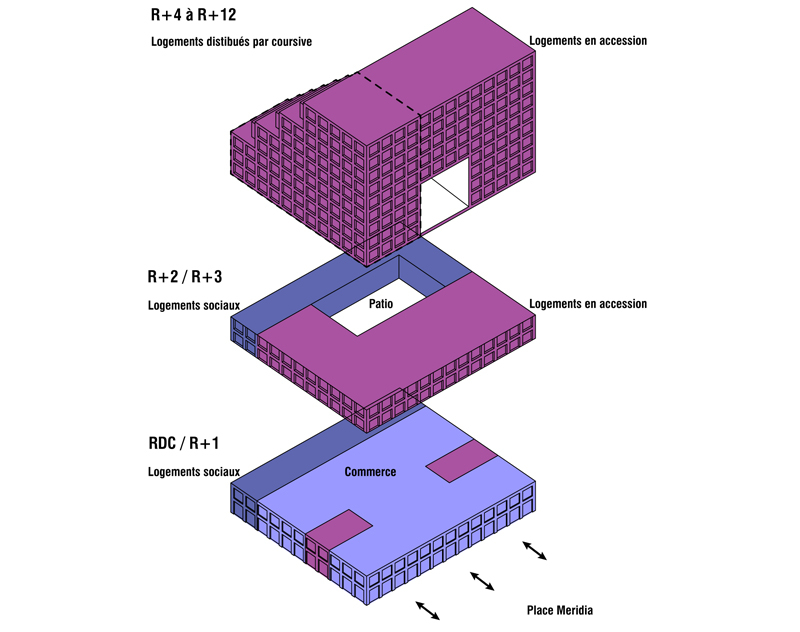 R+4 à R+12

Logements distibués par coursive

Logements en accession

R+2 / R+3

Logements sociaux

Patio

Logements en accession

RDC / R+1

Logements sociaux

Commerce

Place Meridia