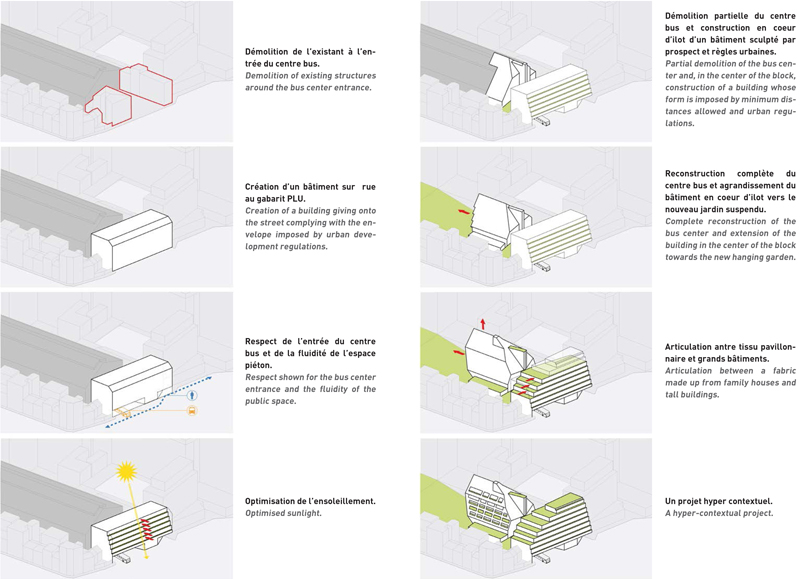 Démolition de l'existant à l'entrée du centre bus.
Demolition of existing structures around the bus center entrance.

Création d'un bâtiment sur rue au gabarit PLU.
Creation of a building giving onto the street complying with the envelope imposed by urban development regulations.

Respect de l'entrée du centre bus et de la fluidité de l'espace piéton.
Respect shown for the bus center entrance and the fluidity of the public space.

Optimisation de l'ensoleillement.
Optimised sunlight.

Démolition partielle du centre bus et construction en coeur d'ilot d'un bâtiment sculpté par prospect et règles urbaines.
Partial demolition of the bus center and, in the center of the block, construction of a building whose form is imposed by minimum distances allowed and urban regulations.

Reconstruction complète du centre bus et agrandissement du bâtiment en coeur d'ilot vers le nouveau jardin suspendu.
Complete reconstruction of the bus center and extension of the building in the center of the block towards the new hanging garden.

Articulation antre tissu pavillonnaire et grands bâtiments.
Articulation between a fabric made up from family houses and tall buildings.

Un projet hyper contextuel.
A hyper-contextual project.