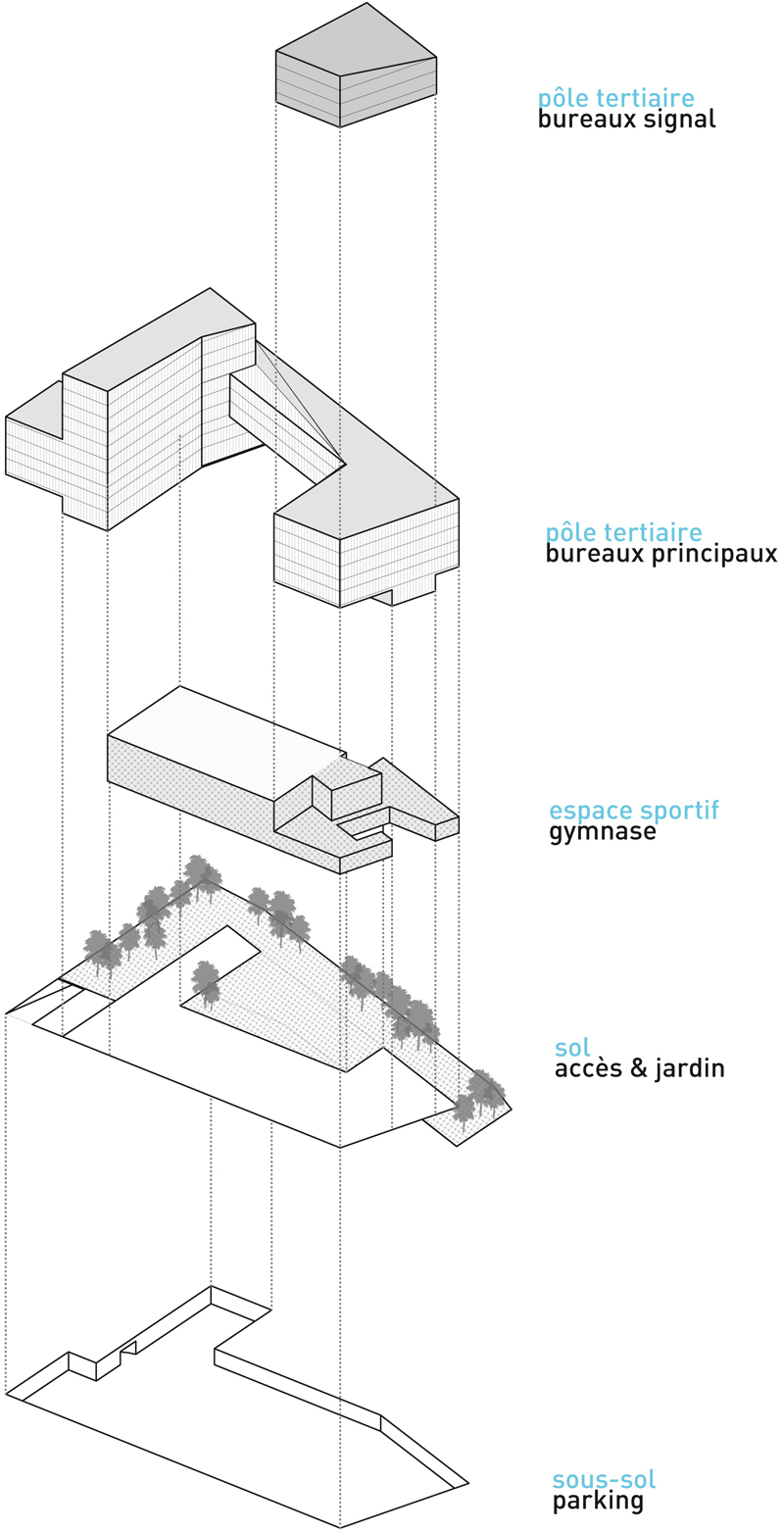 pôle tertiaire
bureaux signal

pôle tertiaire
bureaux principaux

espace sportif
gymnase

sol
accès & jardin

sous-sol
parking