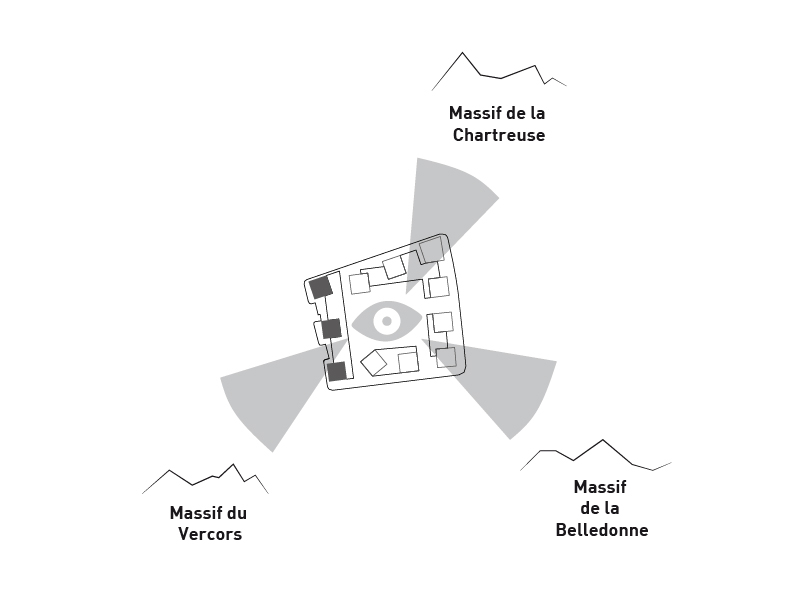 Massif de la
Chartreuse

Massif du
Vercors

Massif
de la
Belledonne