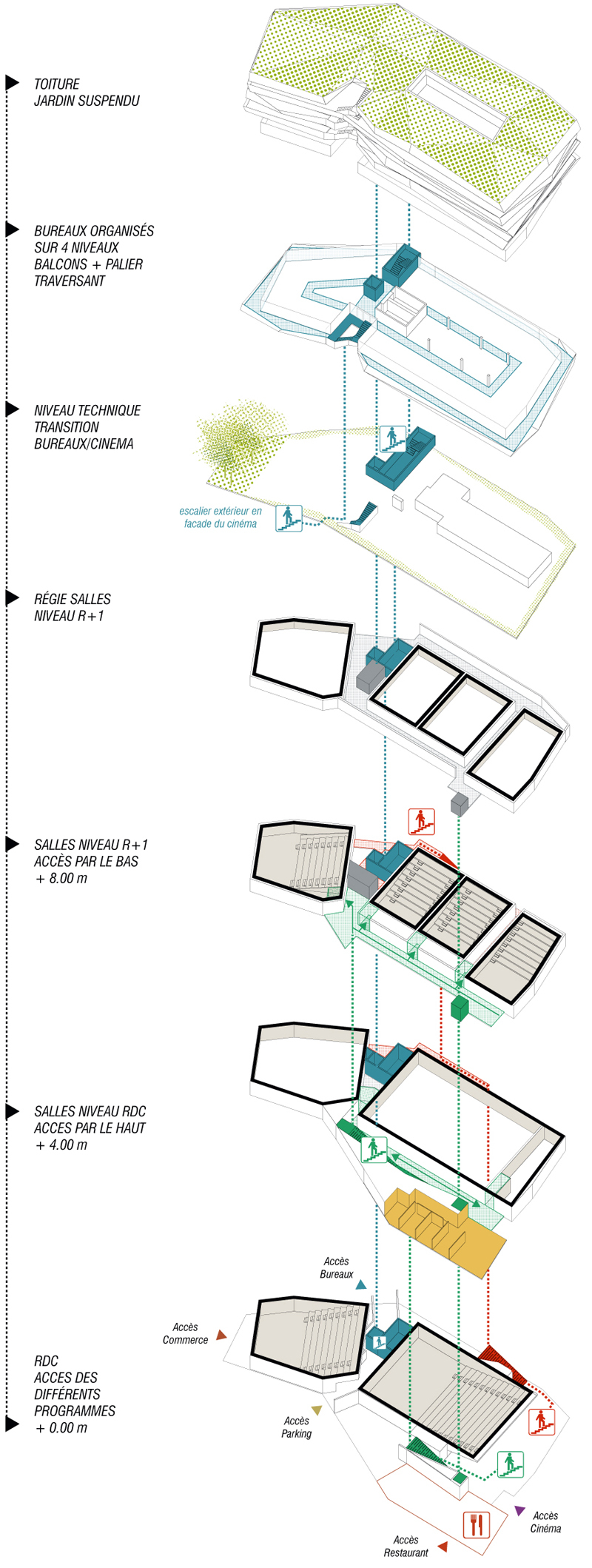 TOITURE
JARDIN SUSPENDU

BUREAUX ORGANISÉS
SUR 4 NIVEAUX
BALCONS + PALIER
TRAVERSANT

NIVEAU TECHNIQUE
TRANSITION
BUREAUX/CINEMA

escalier extérieur en facade du cinéma

RÉGIE SALLES
NIVEAU R+1

SALLES NIVEAU R+1
ACCÈS PAR LE BAS
+ 8.00 m

SALLES NIVEAU RDC
ACCES PAR LE HAUT
+ 4.00 m

Accès
Bureaux

Accès
Commerce

RDC
ACCES DES
DIFFÉRENTS
PROGRAMMES
+ 0.00 m

Accès
Parking

Accès
Cinéma

Accès
Restaurant