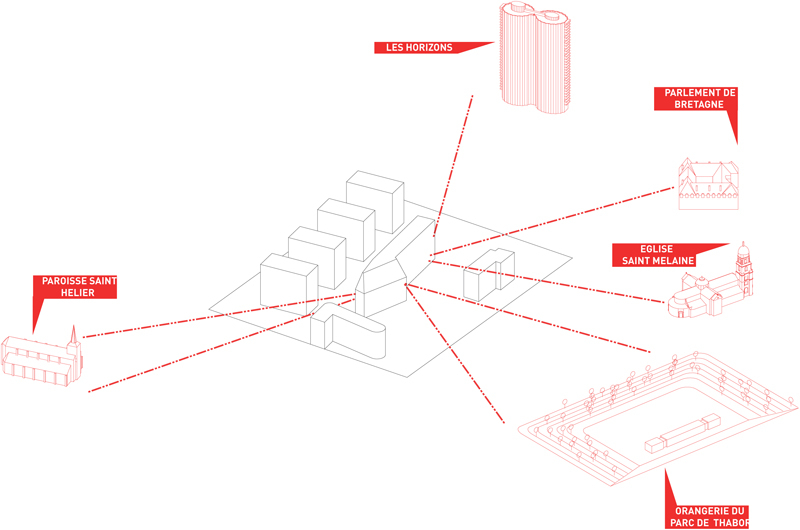 LES HORIZONS

PARLEMENT DE BRETAGNE

EGLISE SAINT MELAINE

PAROISSE SAINT HELIER

ORANGERIE DU PARC DE THABOR