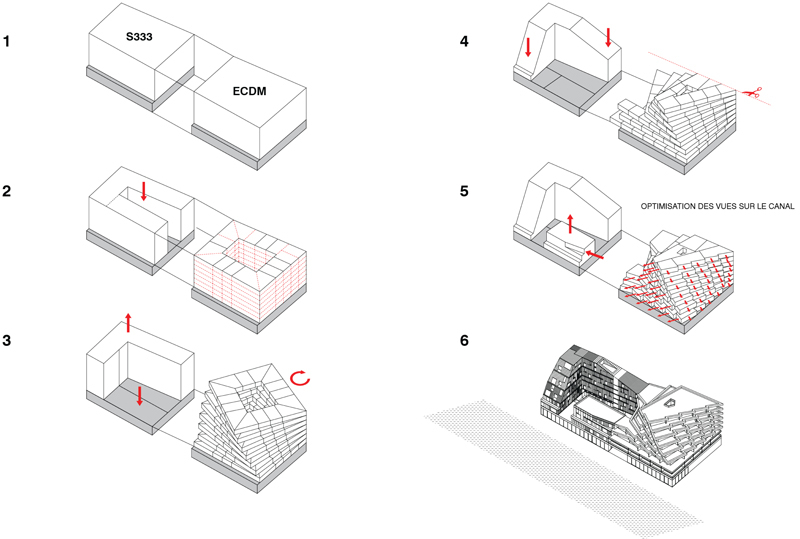 1

S333

ECDM

2

3

4

5

OPTIMISATION DES VUES SUR LE CANAL

6