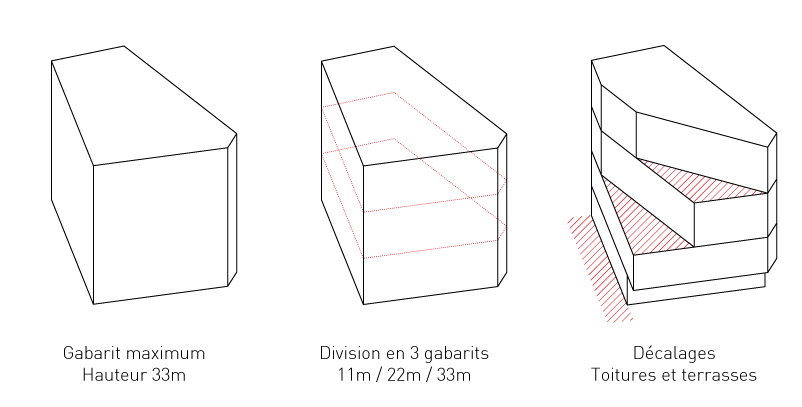 Gabarit maximum
Hauteur 33m

Division en 3 gabarits
11m / 22m / 33m

Décalages
Toitures et terrasses