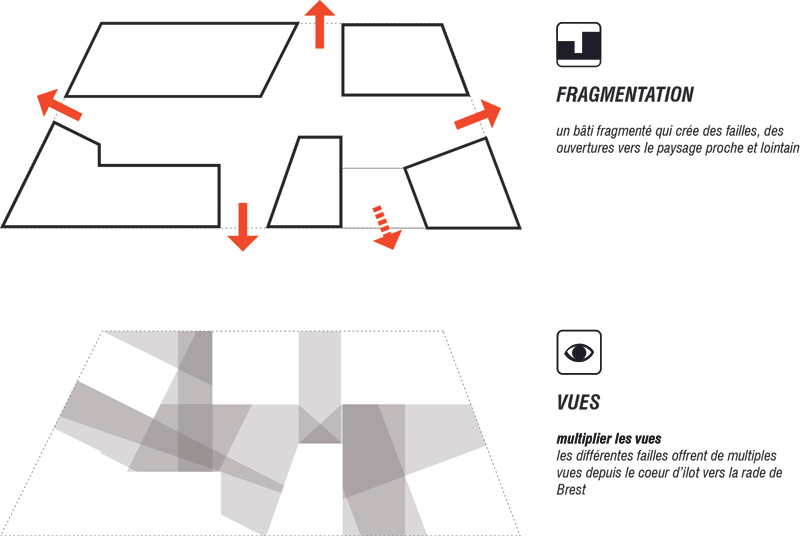 FRAGMENTATION

un bâti fragmenté qui crée des failles, des ouvertures vers le paysage proche et lointain

VUES

multiplier les vues
les différentes failles offrent de multiples vues depuis le coeur d'ilot vers la rade de Brest