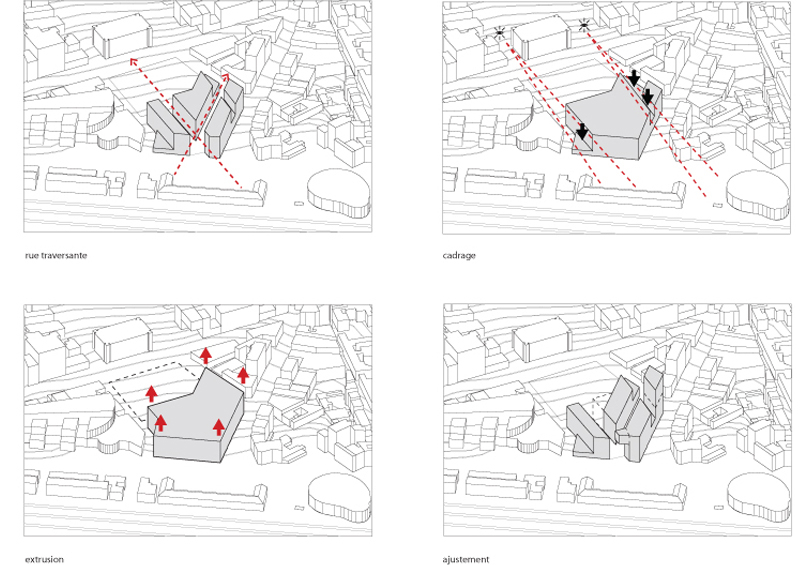 rue traversante

cadrage

extrusion

ajustement