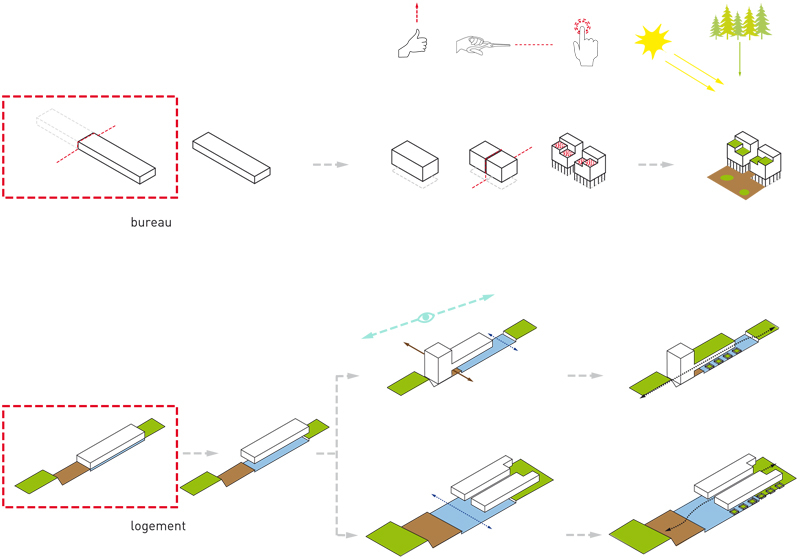 bureau

logement