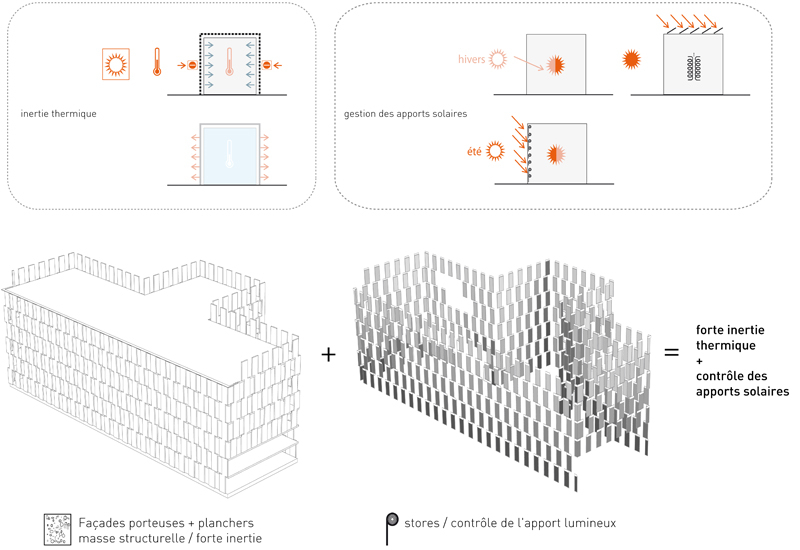 inertie thermique

gestion des apports solaires

hivers

été

+

=

forte inertie thermique
+
contrôle des apports solaires

Façades porteuses + planchers
masse structurelle / forte inertie

stores / contrôle de l'apport lumineux