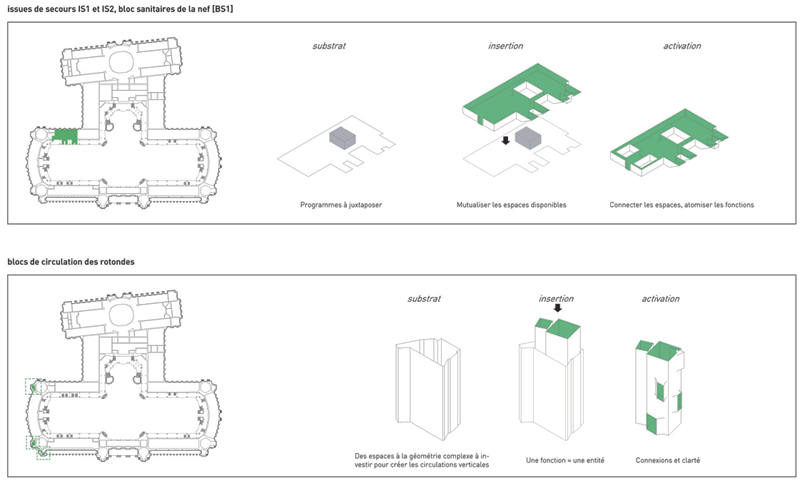 issues de secours IS1 et IS2, bloc sanitaires de la nef [BS1]

substrat

insertion

activation

Programmes à juxtaposer

Mutualiser les espaces disponibles

Connecter les espaces, atomiser les fonctions

blocs de circulation des rotondes

substrat

insertion

activation

Des espaces à la géométrie complexe à investir pour créer les circulations verticales

Une fonction = une entité

Connexions et clarté