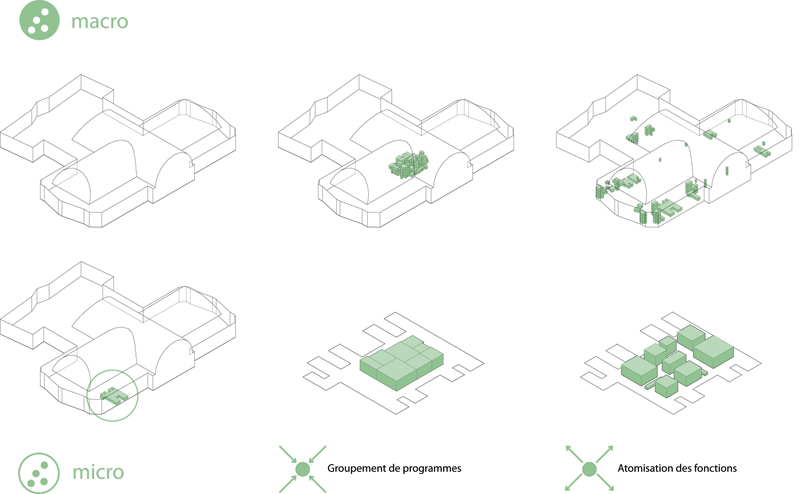 macro

micro

Groupement de programmes

Atomisation des fonctions